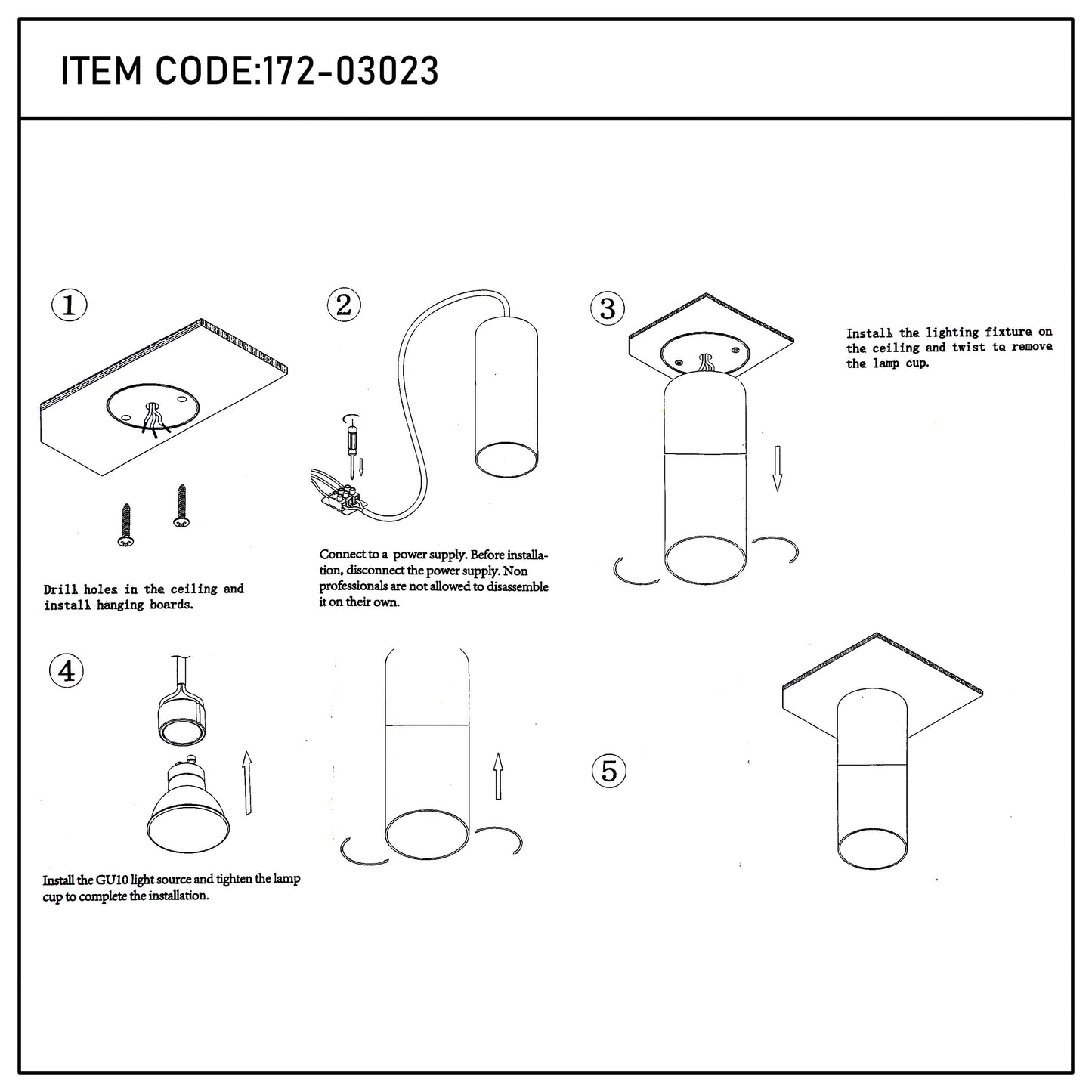 ITEM CODE:172-03023

①

Drill holes in the ceiling and install hanging boards.

②

Connect to a power supply. Before installation, disconnect the power supply. Non professionals are not allowed to disassemble it on their own.

③

Install the lighting fixture on the ceiling and twist to remove the lamp cup.

④

Install the GU10 light source and tighten the lamp cup to complete the installation.

⑤