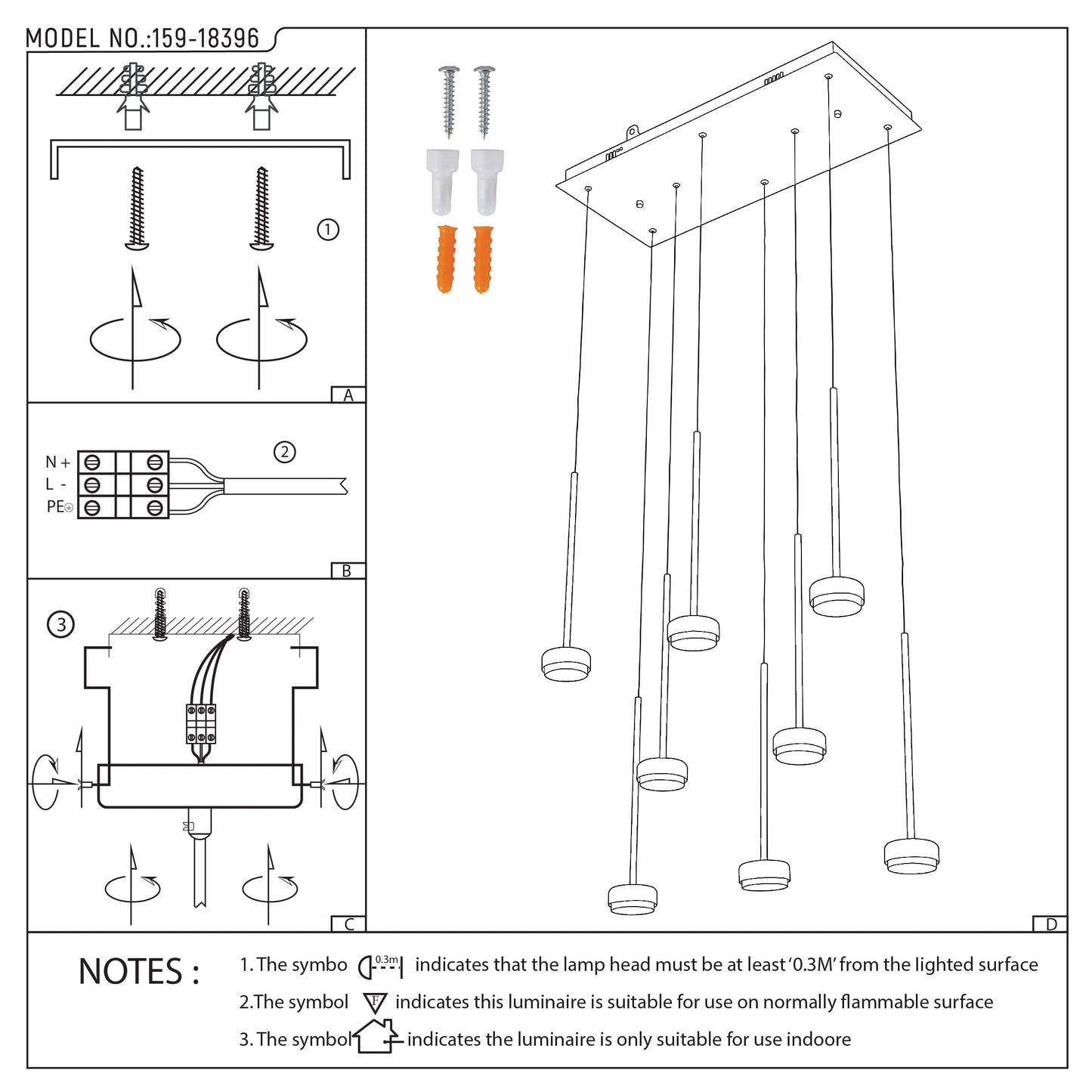 MODEL NO.:159-18396

①

A

N +
L -
PE

②

B

③

C

D

NOTES :

1. The symbo 0.3m indicates that the lamp head must be at least '0.3M' from the lighted surface

2.The symbol F indicates this luminaire is suitable for use on normally flammable surface

3. The symbol indicates the luminaire is only suitable for use indoore