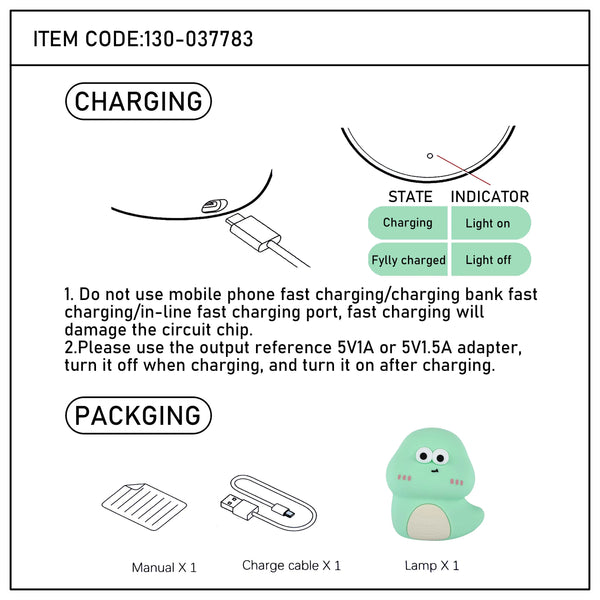 ITEM CODE:130-037783

CHARGING

| STATE | INDICATOR |
|---|---|
| Charging | Light on |
| Fylly charged | Light off |

1. Do not use mobile phone fast charging/charging bank fast charging/in-line fast charging port, fast charging will damage the circuit chip.
2.Please use the output reference 5V1A or 5V1.5A adapter, turn it off when charging, and turn it on after charging.

PACKGING

Manual X 1

Charge cable X 1

Lamp X 1