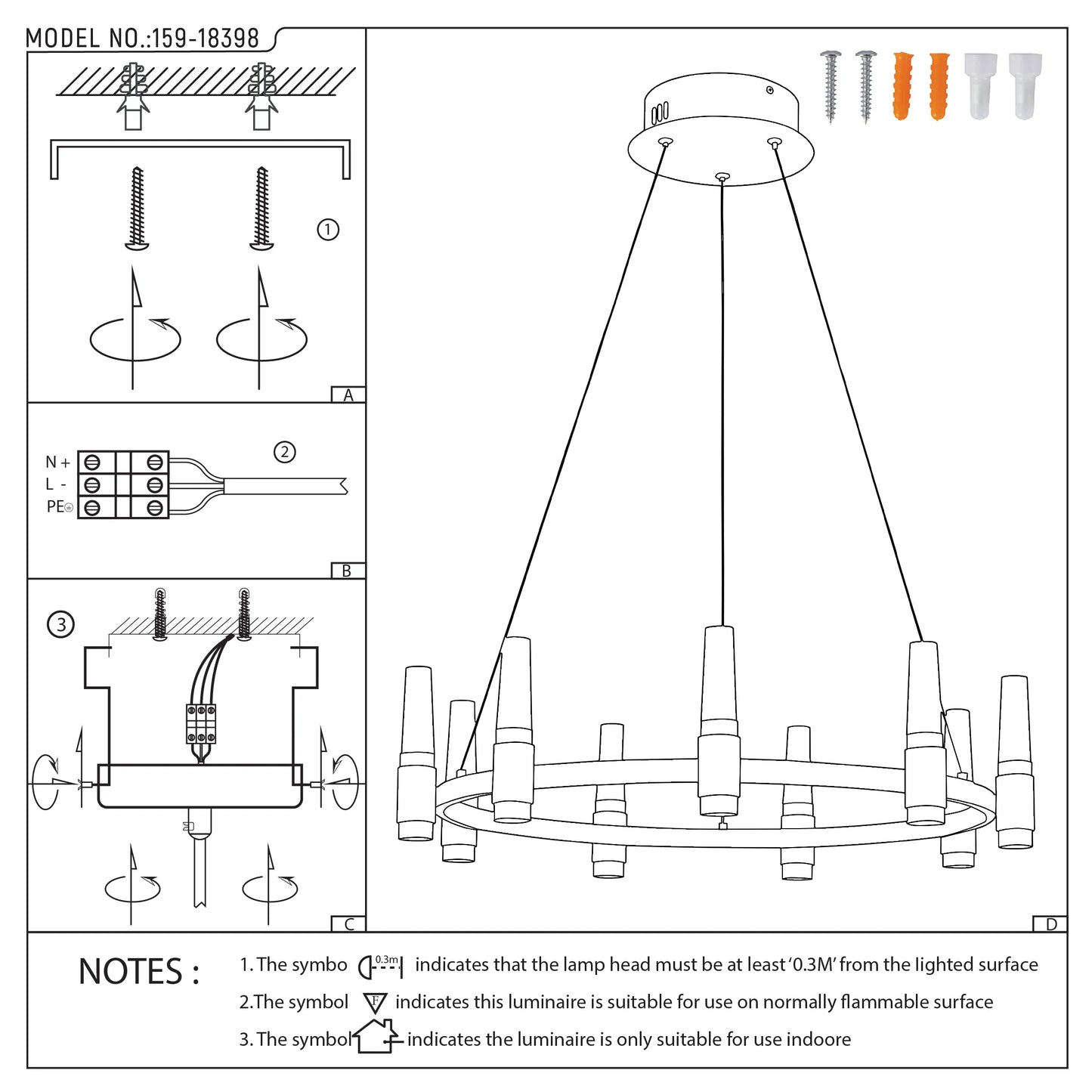 MODEL NO.:159-18398

①

A

N +
L -
PE

②

B

③

C

D

NOTES :

1. The symbo 0.3m indicates that the lamp head must be at least '0.3M' from the lighted surface

2.The symbol F indicates this luminaire is suitable for use on normally flammable surface

3. The symbol indicates the luminaire is only suitable for use indoore