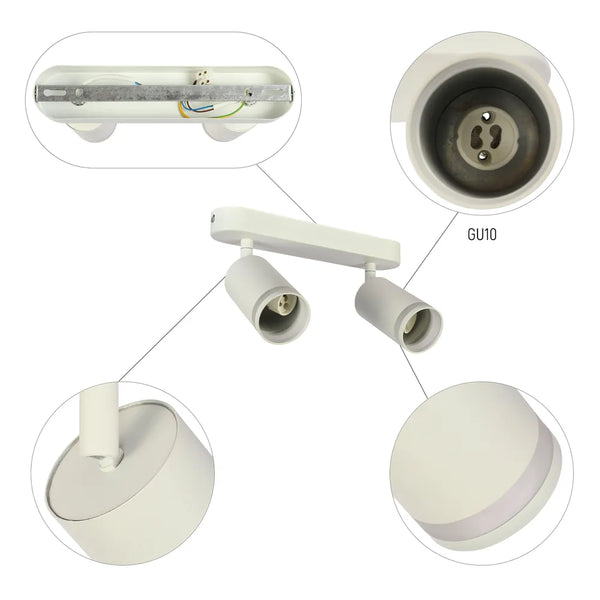 GU10