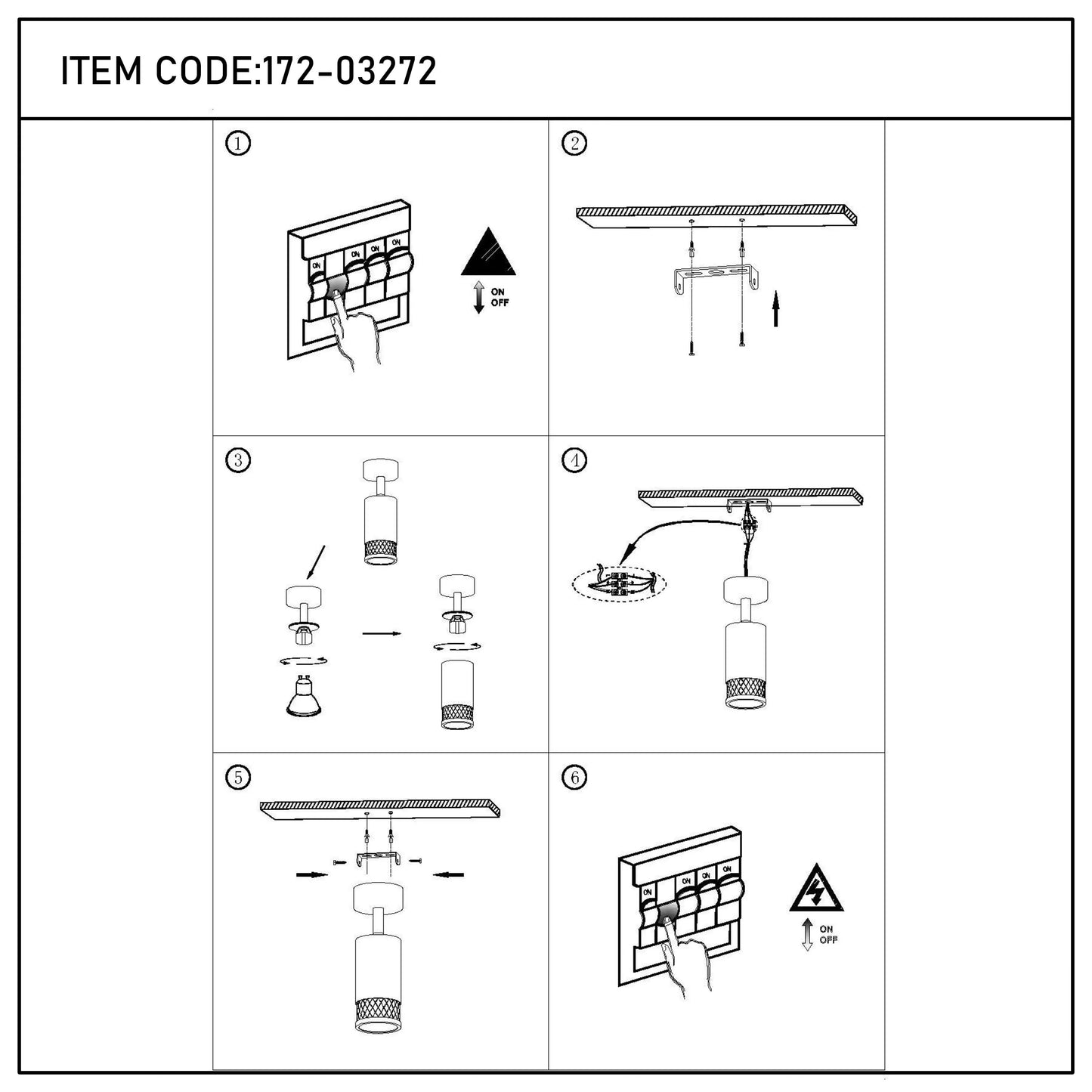 ITEM CODE:172-03272

①

ON ON ON ON

ON
OFF

②

③

④

⑤

⑥

ON ON ON ON

ON
OFF