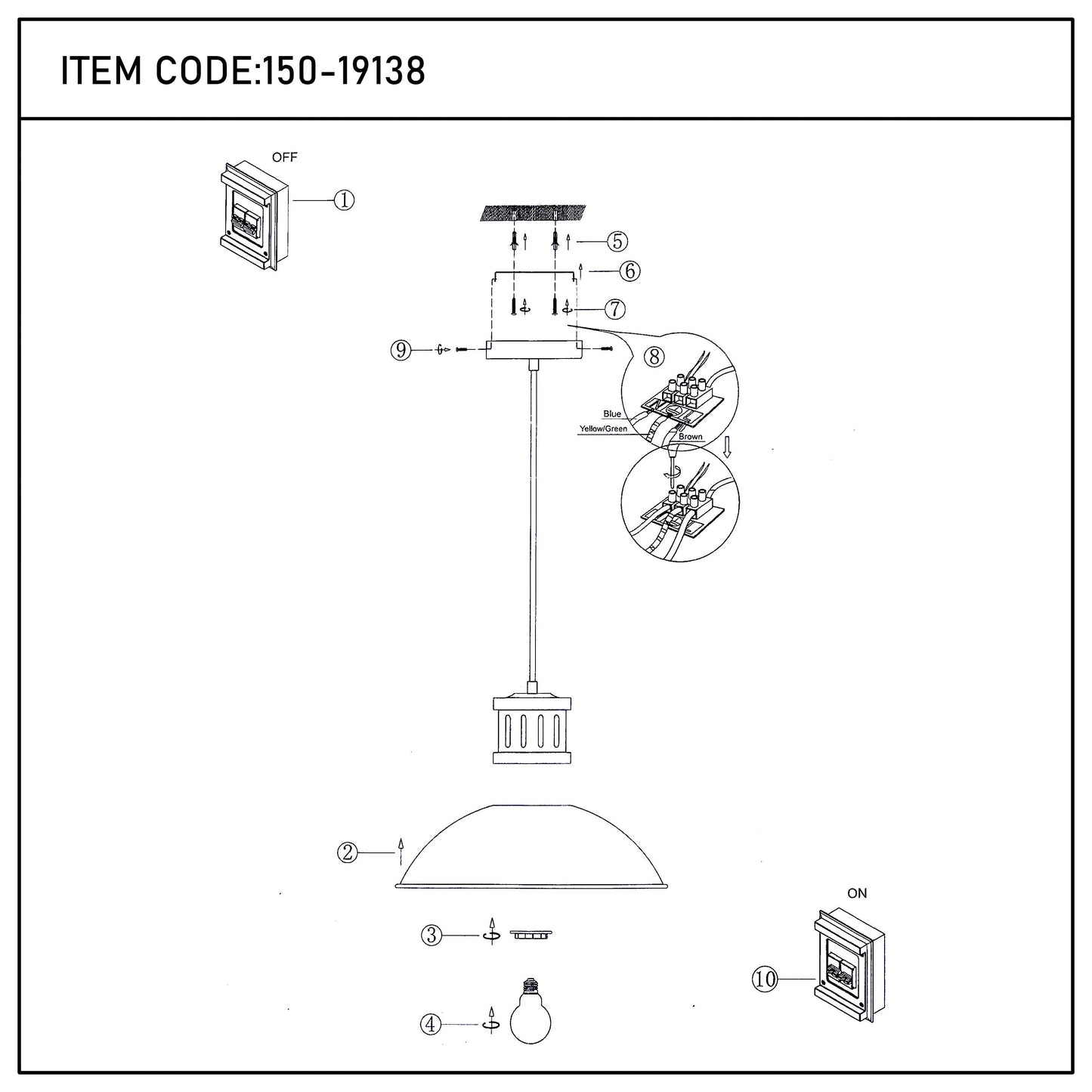 ITEM CODE:150-19138

OFF

①

⑤

⑥

⑦

⑨

⑧

Blue

Yellow/Green

Brown

②

③

④

ON

⑩