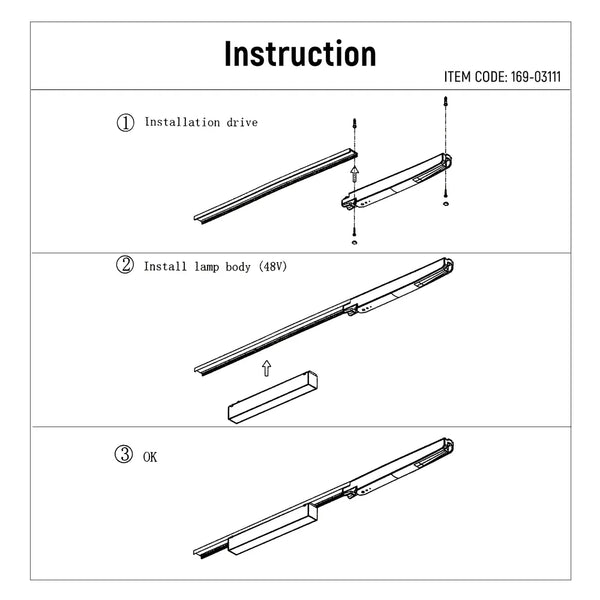 Instruction

ITEM CODE: 169-03111

① Installation drive

② Install lamp body (48V)

③ OK