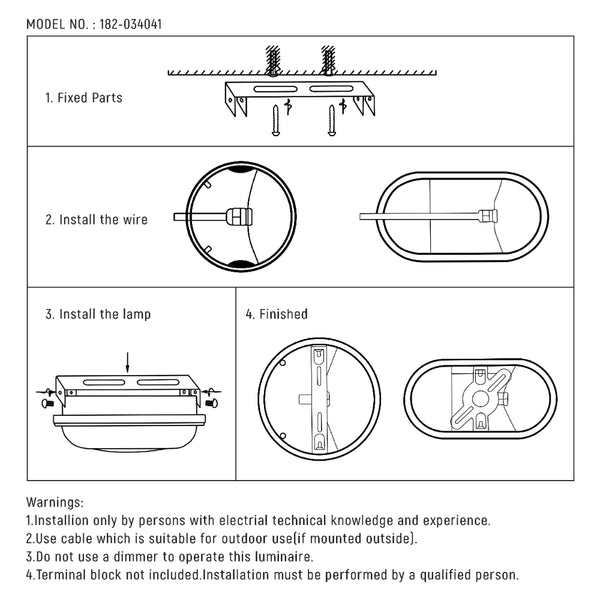 MODEL NO. : 182-034041

1. Fixed Parts

2. Install the wire

3. Install the lamp

4. Finished

Warnings:
1.Installion only by persons with electrial technical knowledge and experience.
2.Use cable which is suitable for outdoor use(if mounted outside).
3.Do not use a dimmer to operate this luminaire.
4.Terminal block not included.Installation must be performed by a qualified person.