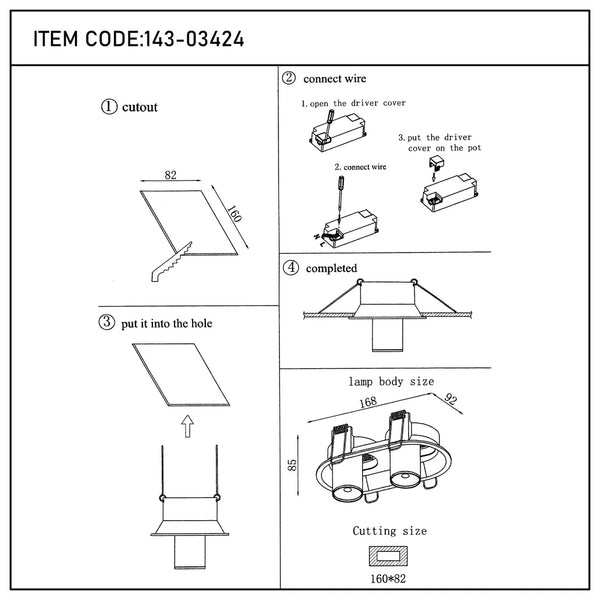 ITEM CODE:143-03424

① cutout

82

160

③ put it into the hole

② connect wire

1. open the driver cover

2. connect wire

N L

3. put the driver cover on the pot

④ completed

lamp body size

168

92

85

Cutting size

160*82