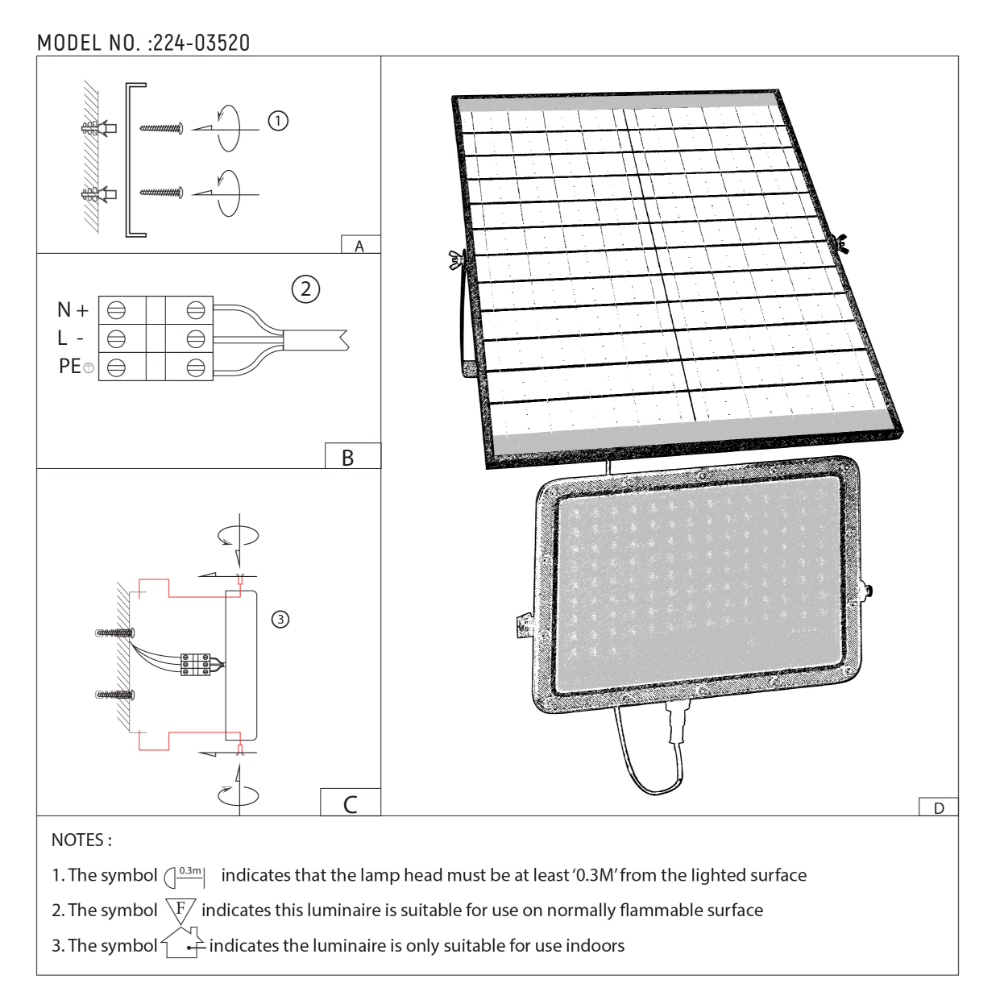 MODEL NO. :224-03520

①

A

②

N +
L -
PE

B

③

C

D

NOTES :

1. The symbol 0.3m indicates that the lamp head must be at least '0.3M' from the lighted surface

2. The symbol F indicates this luminaire is suitable for use on normally flammable surface

3. The symbol indicates the luminaire is only suitable for use indoors