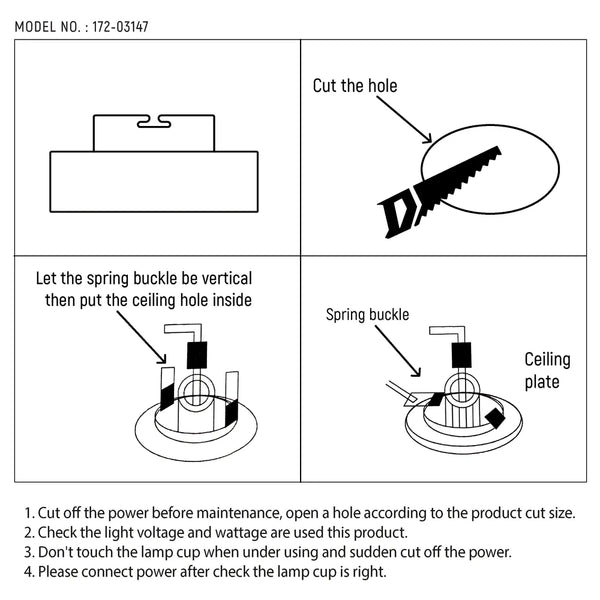 MODEL NO. : 172-03147

Cut the hole

Let the spring buckle be vertical then put the ceiling hole inside

Spring buckle

Ceiling plate

1. Cut off the power before maintenance, open a hole according to the product cut size.
2. Check the light voltage and wattage are used this product.
3. Don't touch the lamp cup when under using and sudden cut off the power.
4. Please connect power after check the lamp cup is right.