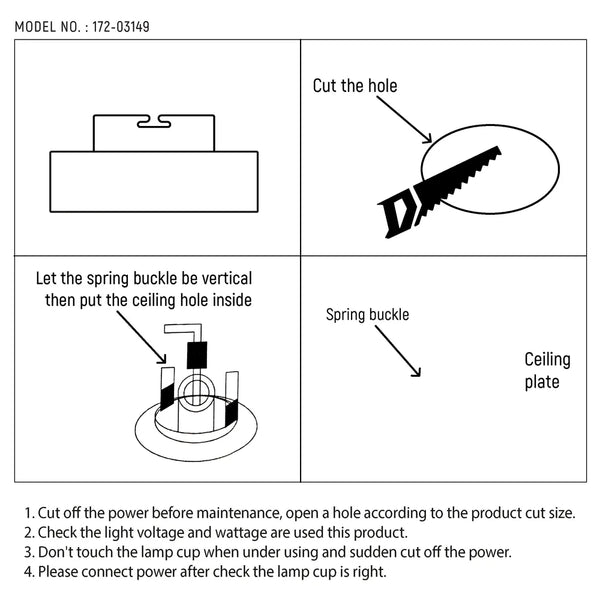 MODEL NO. : 172-03149

Cut the hole

Let the spring buckle be vertical then put the ceiling hole inside

Spring buckle

Ceiling plate

1. Cut off the power before maintenance, open a hole according to the product cut size.
2. Check the light voltage and wattage are used this product.
3. Don't touch the lamp cup when under using and sudden cut off the power.
4. Please connect power after check the lamp cup is right.