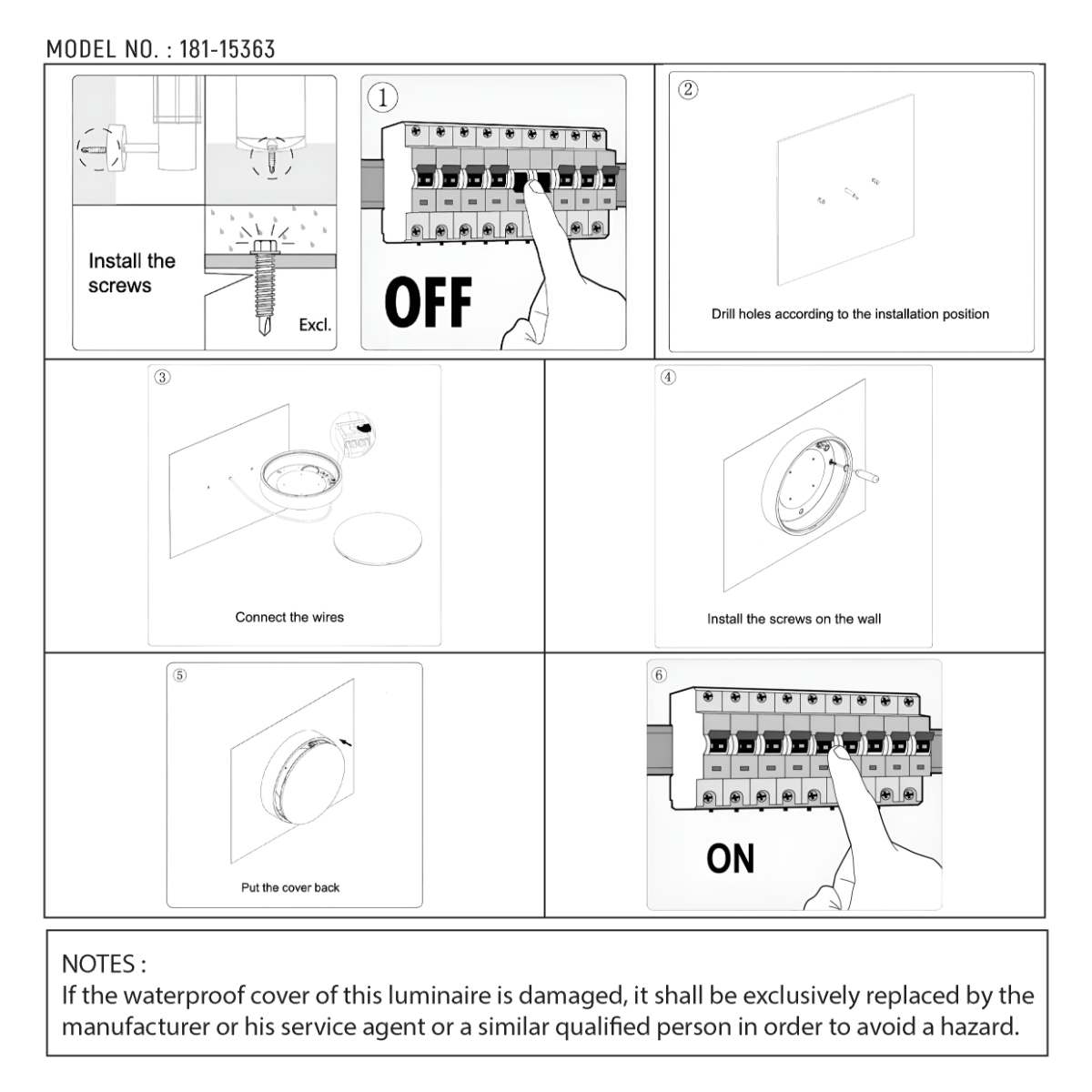 MODEL NO. : 181-15363

Install the screws

Excl.

①

OFF

②

Drill holes according to the installation position

③

Connect the wires

④

Install the screws on the wall

⑤

Put the cover back

⑥

ON

NOTES :
If the waterproof cover of this luminaire is damaged, it shall be exclusively replaced by the manufacturer or his service agent or a similar qualified person in order to avoid a hazard.