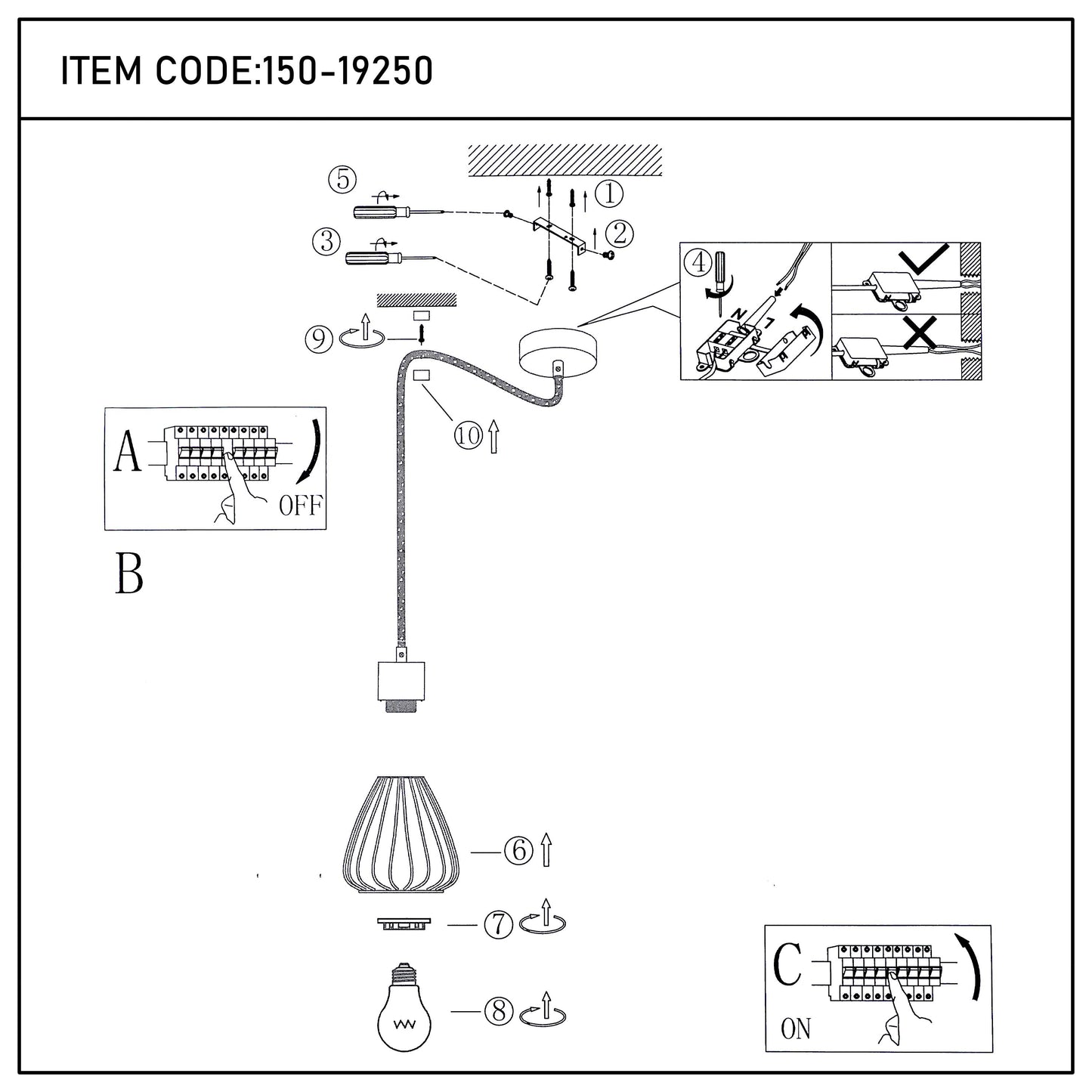 ITEM CODE:150-19250

⑤
①
③
②
④
N
L
⑨
⑩
A
OFF
B
⑥
⑦
⑧
C
ON