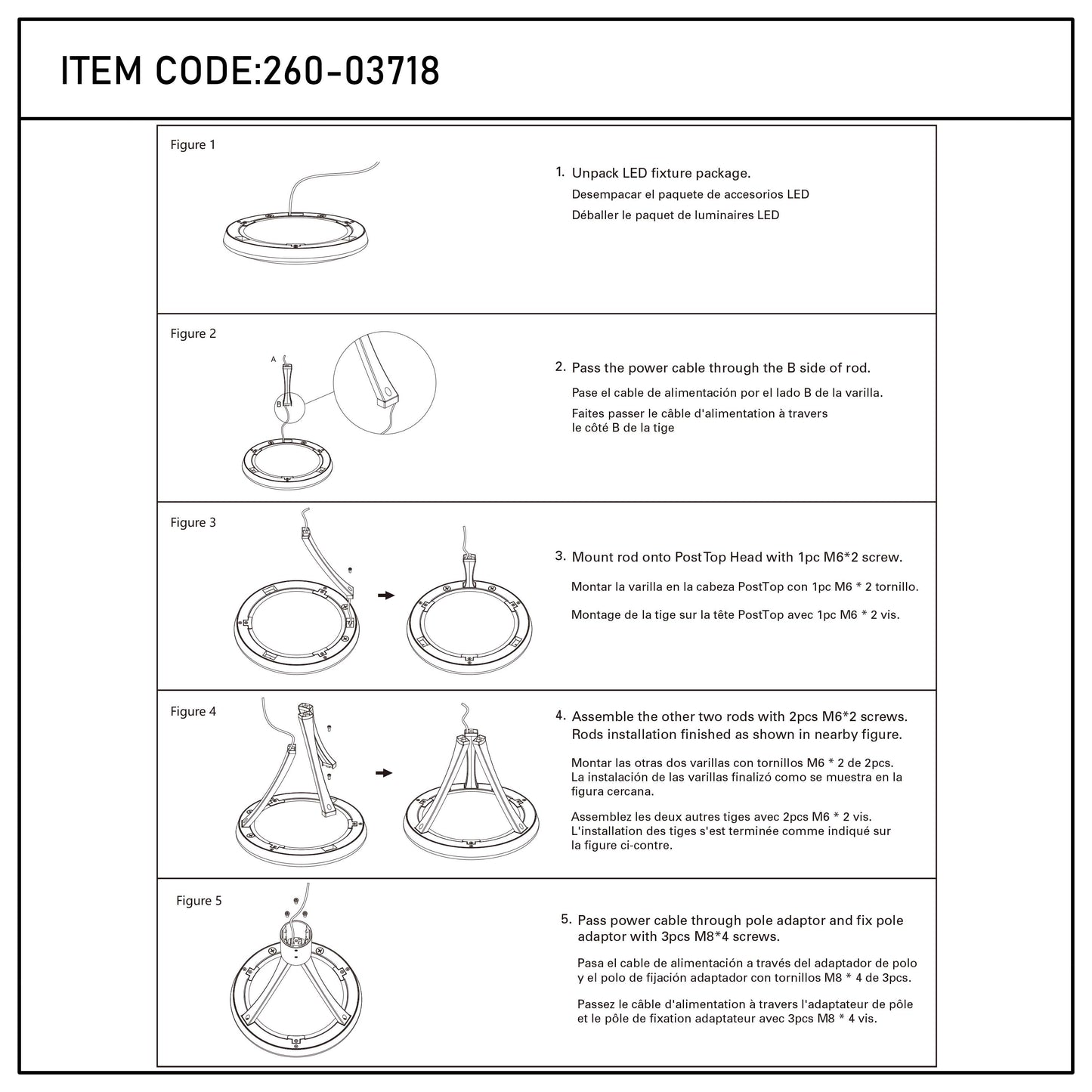 ITEM CODE:260-03718

Figure 1

1. Unpack LED fixture package.
Desempacar el paquete de accesorios LED
Déballer le paquet de luminaires LED

Figure 2

A
B

2. Pass the power cable through the B side of rod.
Pase el cable de alimentación por el lado B de la varilla.
Faites passer le câble d'alimentation à travers le côté B de la tige

Figure 3

3. Mount rod onto PostTop Head with 1pc M6*2 screw.
Montar la varilla en la cabeza PostTop con 1pc M6 * 2 tornillo.
Montage de la tige sur la tête PostTop avec 1pc M6 * 2 vis.

Figure 4

4. Assemble the other two rods with 2pcs M6*2 screws. Rods installation finished as shown in nearby figure.
Montar las otras dos varillas con tornillos M6 * 2 de 2pcs. La instalación de las varillas finalizó como se muestra en la figura cercana.
Assemblez les deux autres tiges avec 2pcs M6 * 2 vis. L'installation des tiges s'est terminée comme indiqué sur la figure ci-contre.

Figure 5

5. Pass power cable through pole adaptor and fix pole adaptor with 3pcs M8*4 screws.
Pasa el cable de alimentación a través del adaptador de polo y el polo de fijación adaptador con tornillos M8 * 4 de 3pcs.
Passez le câble d'alimentation à travers l'adaptateur de pôle et le pôle de fixation adaptateur avec 3pcs M8 * 4 vis.